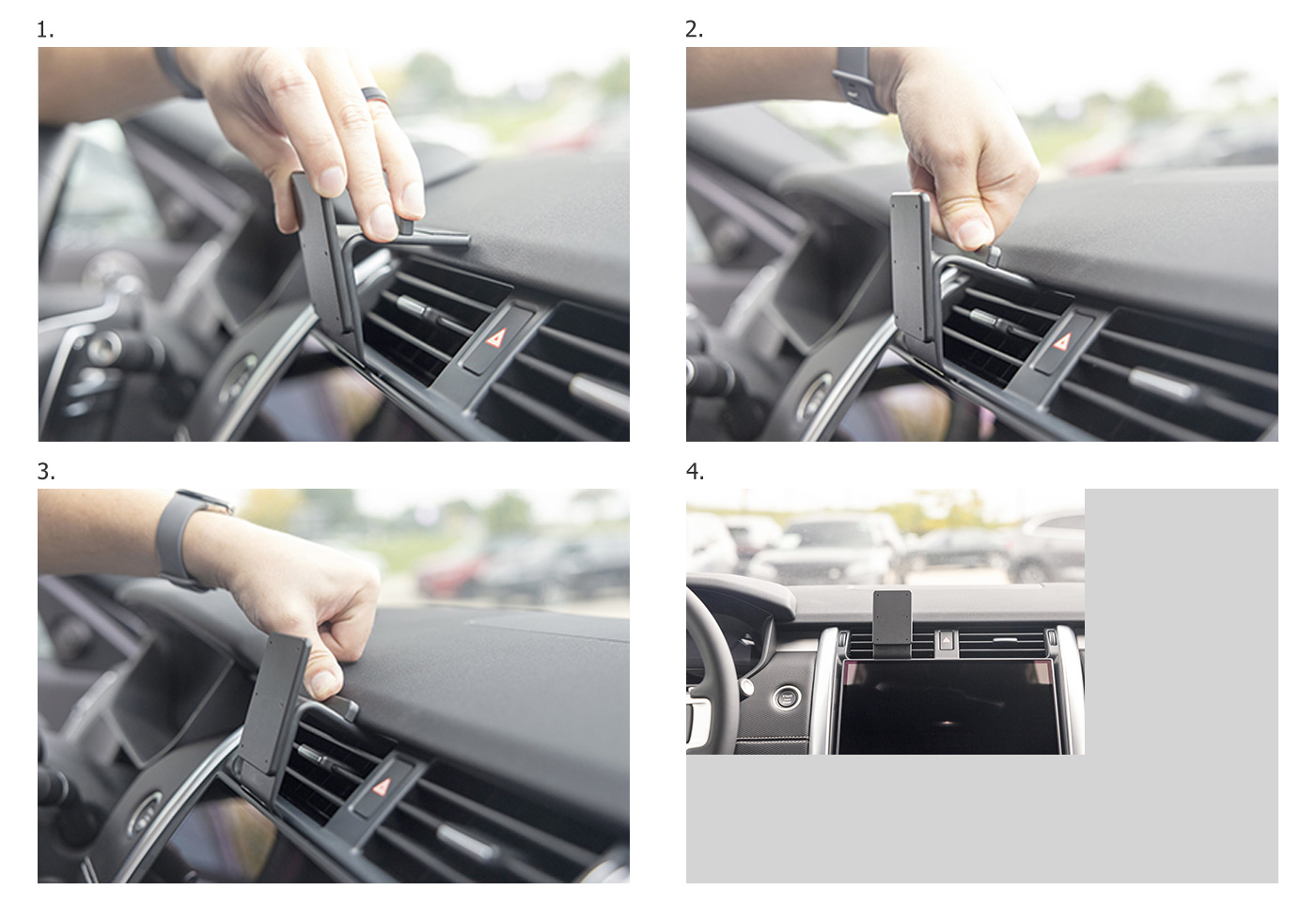 1.

2.

3.

4.