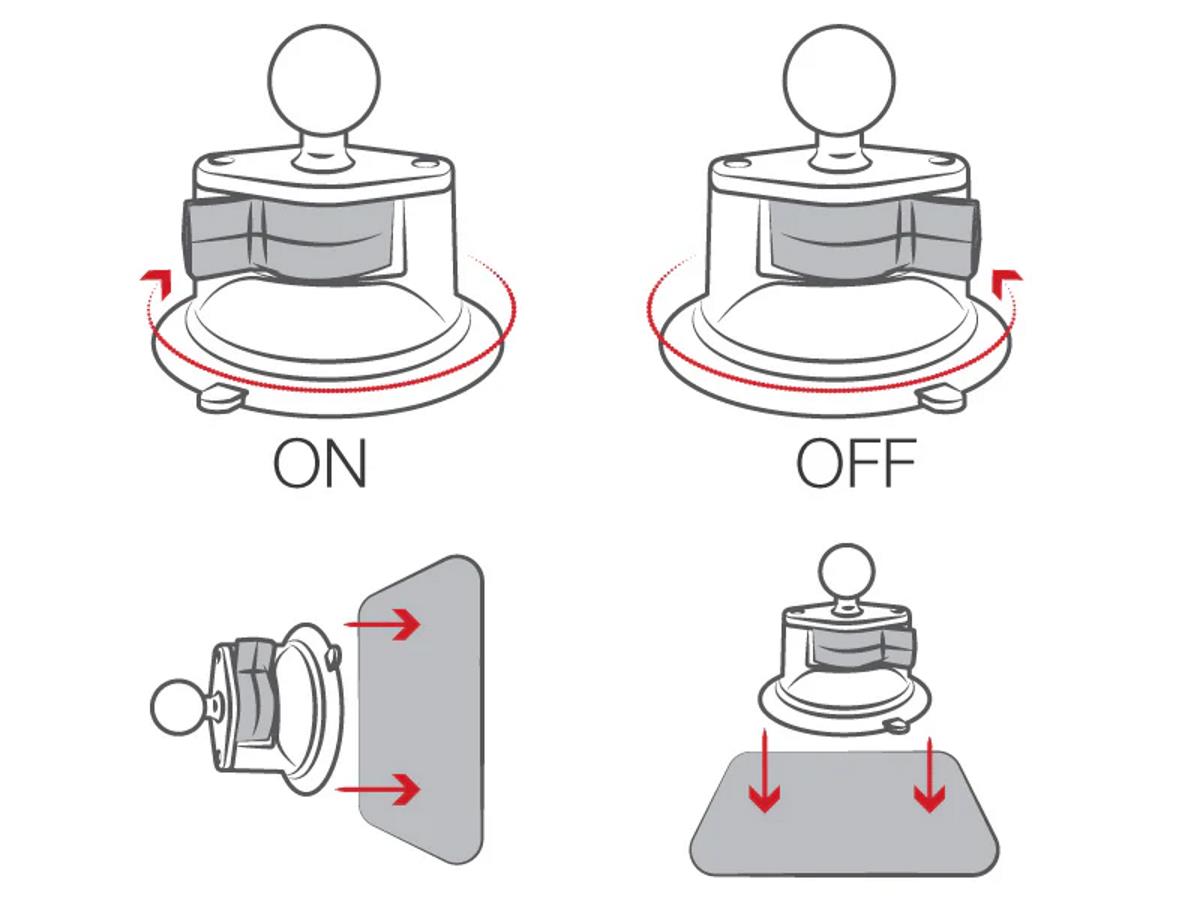 ON

OFF