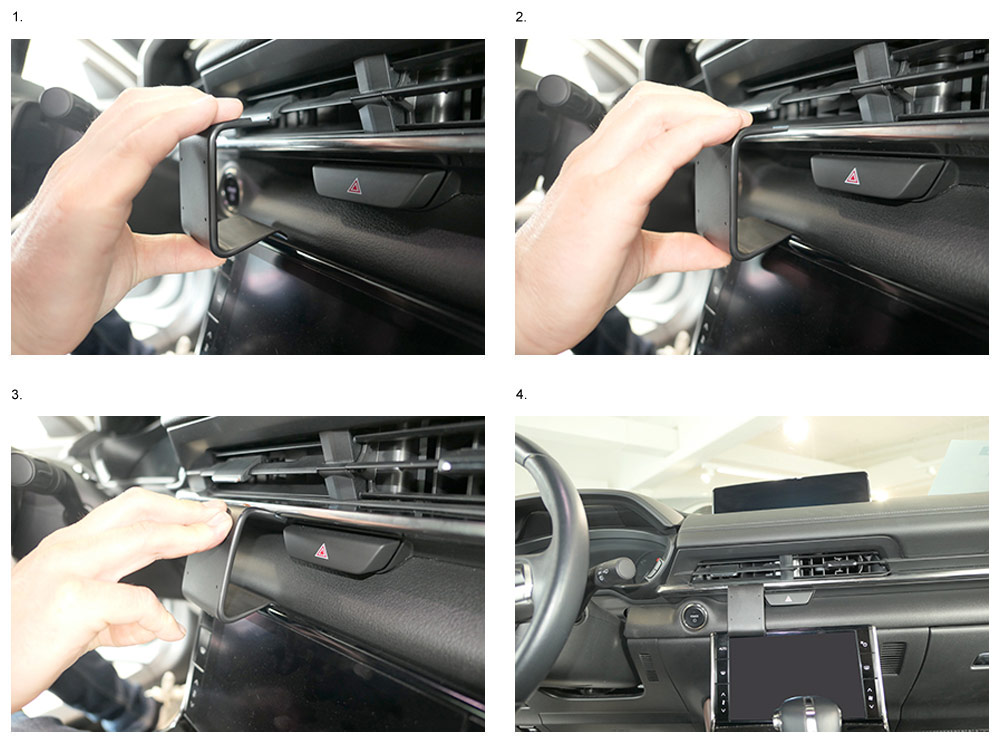 1.

2.

3.

4.