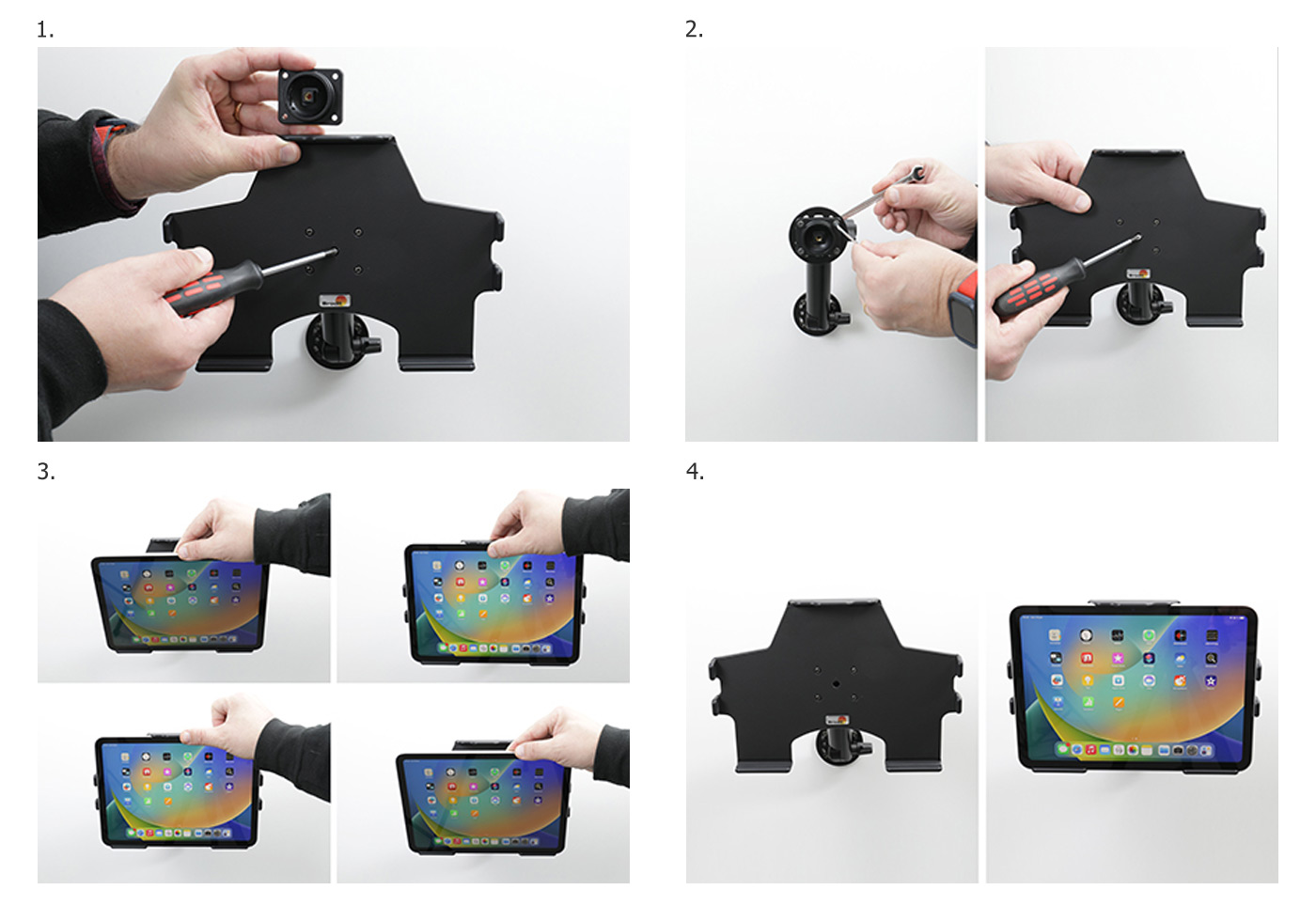 1.

2.

3.

4.