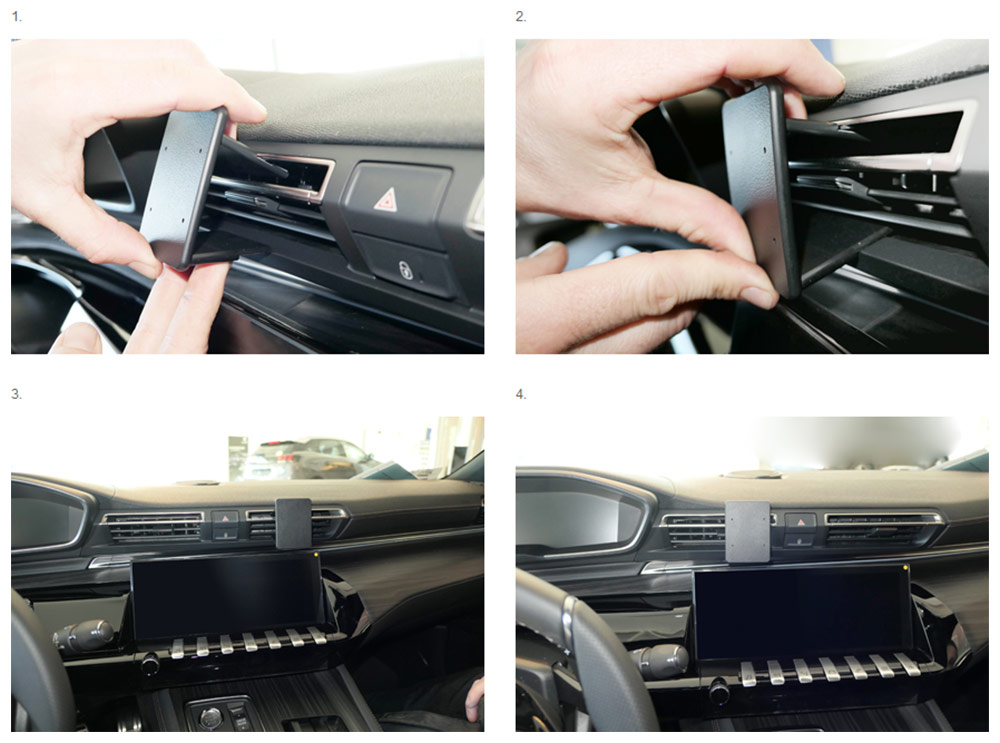 1.

2.

3.

4.