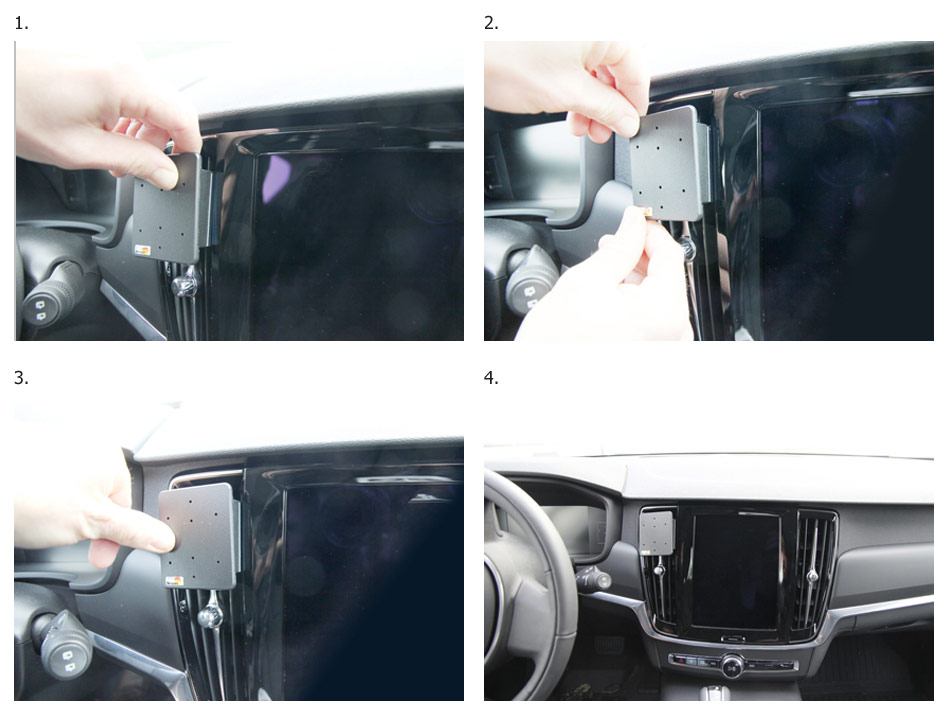 1.

2.

3.

4.