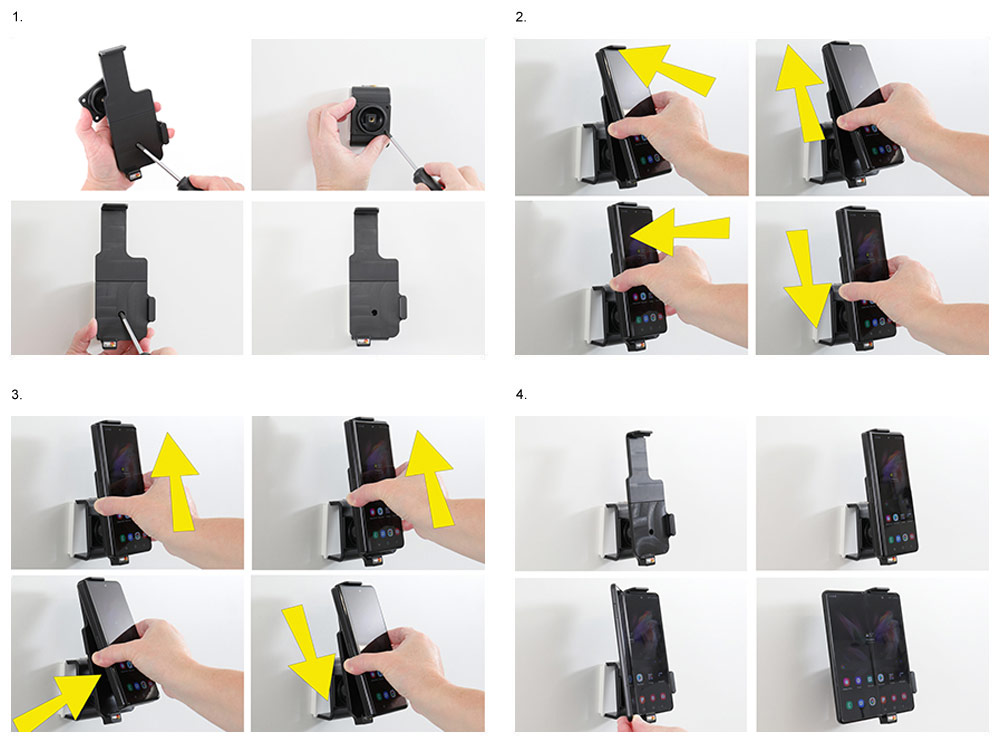 1.

2.

3.

4.